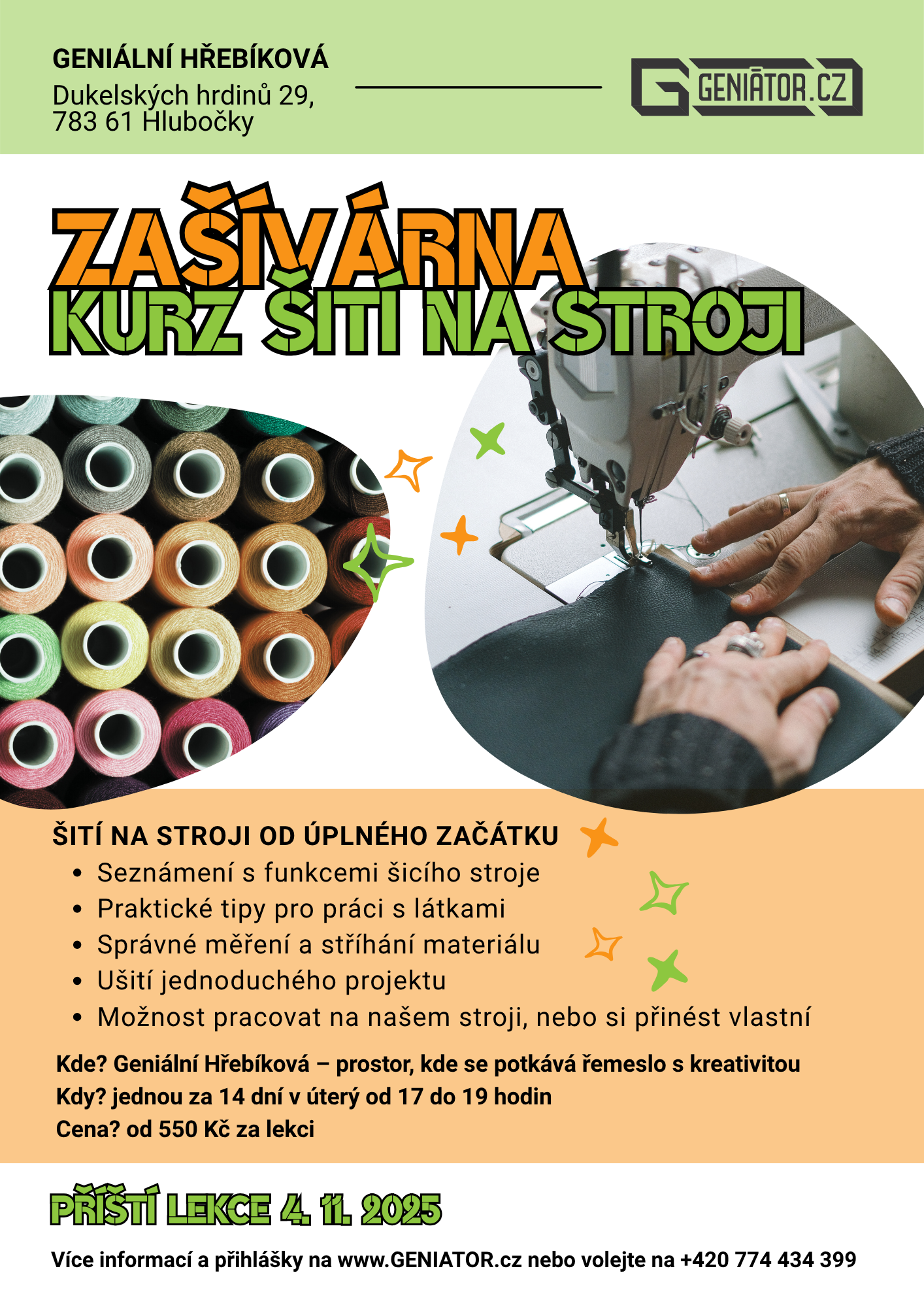 GENIÁLNÍ HŘEBÍKOVÁ
Dukelských hrdinů 29,
783 61 Hlubočky

GENIĀTOR.CZ

ZAŠÍVÁRNA
KURZ ŠITÍ NA STROJI

ŠITÍ NA STROJI OD ÚPLNÉHO ZAČÁTKU
• Seznámení s funkcemi šicího stroje
• Praktické tipy pro práci s látkami
• Správné měření a stříhání materiálu
• Ušití jednoduchého projektu
• Možnost pracovat na našem stroji, nebo si přinést vlastní

Kde? Geniální Hřebíková – prostor, kde se potkává řemeslo s kreativitou
Kdy? jednou za 14 dní v úterý od 17 do 19 hodin
Cena? od 550 Kč za lekci

PŘÍŠTÍ LEKCE 4. 11. 2025

Více informací a přihlášky na www.GENIATOR.cz nebo volejte na +420 774 434 399